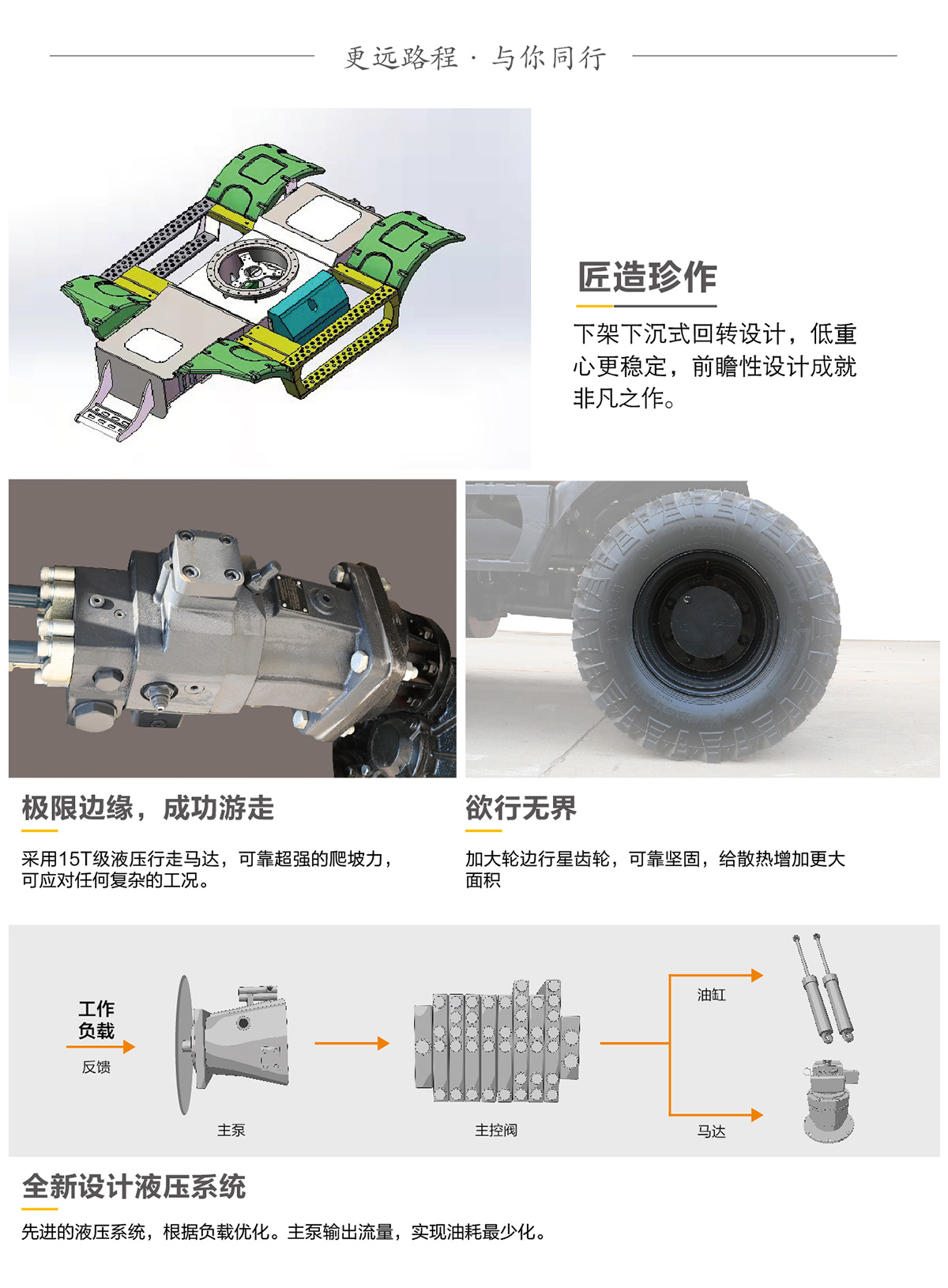 更远路程 · 与你同行

匠造珍作

下架下沉式回转设计，低重心更稳定，前瞻性设计成就非凡之作。

极限边缘，成功游走

采用15T级液压行走马达，可靠超强的爬坡力，可应对任何复杂的工况。

欲行无界

加大轮边行星齿轮，可靠坚固，给散热增加更大面积

工作负载

反馈

主泵

主控阀

油缸

马达

全新设计液压系统

先进的液压系统，根据负载优化。主泵输出流量，实现油耗最少化。