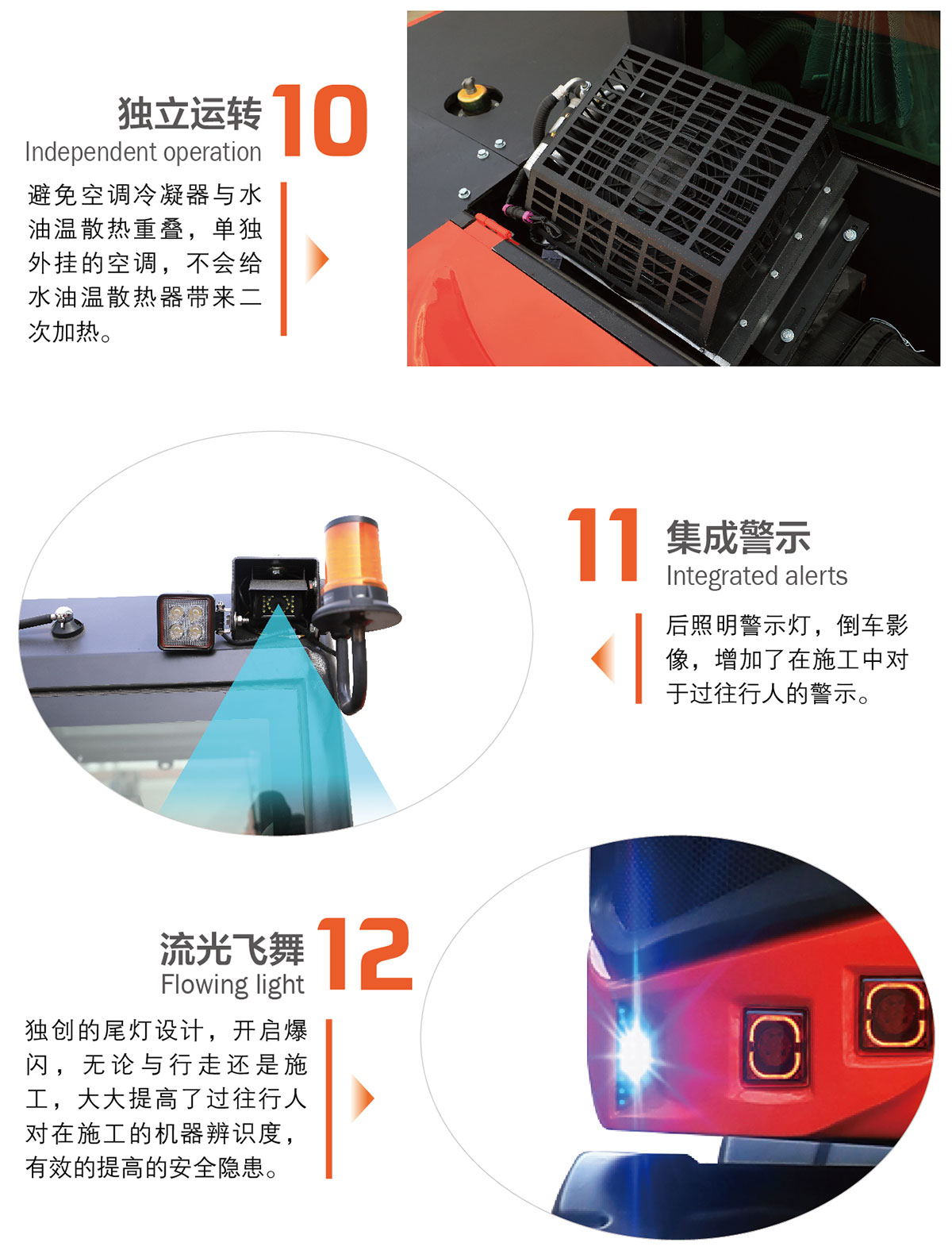 独立运转 10
Independent operation

避免空调冷凝器与水油温散热重叠，单独外挂的空调，不会给水油温散热器带来二次加热。

11 集成警示
Integrated alerts

后照明警示灯，倒车影像，增加了在施工中对于过往行人的警示。

流光飞舞 12
Flowing light

独创的尾灯设计，开启爆闪，无论与行走还是施工，大大提高了过往行人对在施工的机器辨识度，有效的提高的安全隐患。